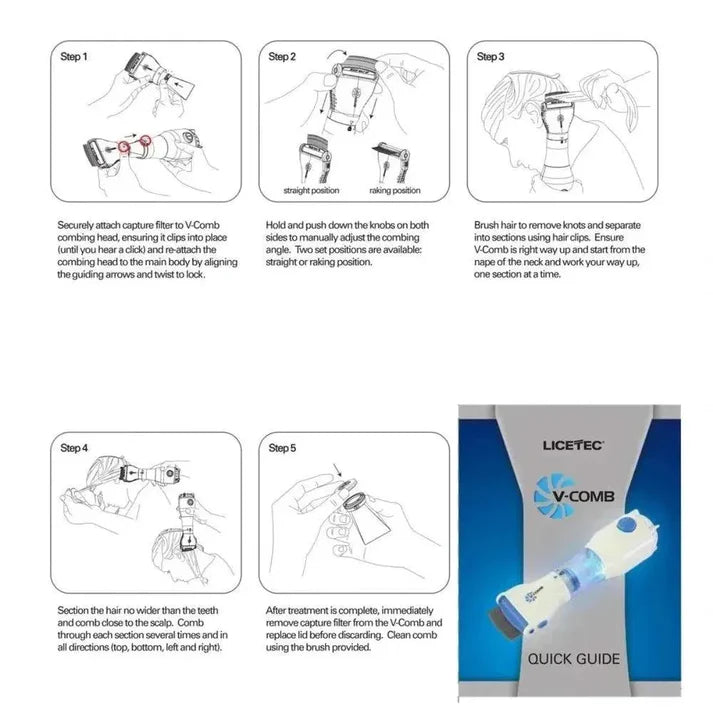 Step 1

Securely attach capture filter to V-Comb combing head, ensuring it clips into place (until you hear a click) and re-attach the combing head to the main body by aligning the guiding arrows and twist to lock.

Step 2

straight position

raking position

Hold and push down the knobs on both sides to manually adjust the combing angle. Two set positions are available: straight or raking position.

Step 3

Brush hair to remove knots and separate into sections using hair clips. Ensure V-Comb is right way up and start from the nape of the neck and work your way up, one section at a time.

Step 4

Section the hair no wider than the teeth and comb close to the scalp. Comb through each section several times and in all directions (top, bottom, left and right).

Step 5

After treatment is complete, immediately remove capture filter from the V-Comb and replace lid before discarding. Clean comb using the brush provided.

LICETEC

V-COMB

QUICK GUIDE