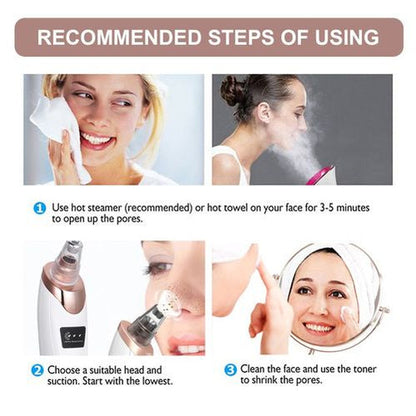 RECOMMENDED STEPS OF USING

1 Use hot steamer (recommended) or hot towel on your face for 3-5 minutes to open up the pores.

2 Choose a suitable head and suction. Start with the lowest.

3 Clean the face and use the toner to shrink the pores.