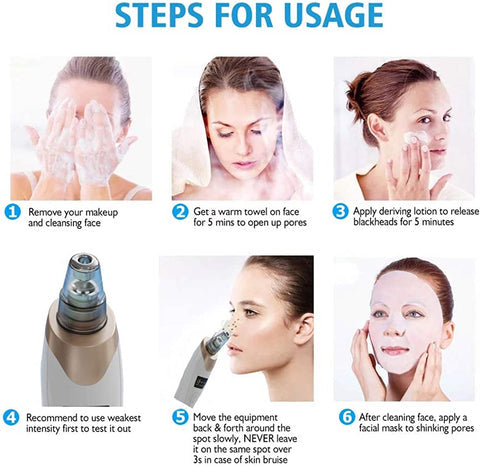 STEPS FOR USAGE

1 Remove your makeup and cleansing face

2 Get a warm towel on face for 5 mins to open up pores

3 Apply deriving lotion to release blackheads for 5 minutes

4 Recommend to use weakest intensity first to test it out

5 Move the equipment back & forth around the spot slowly, NEVER leave it on the same spot over 3s in case of skin bruise

6 After cleaning face, apply a facial mask to shinking pores