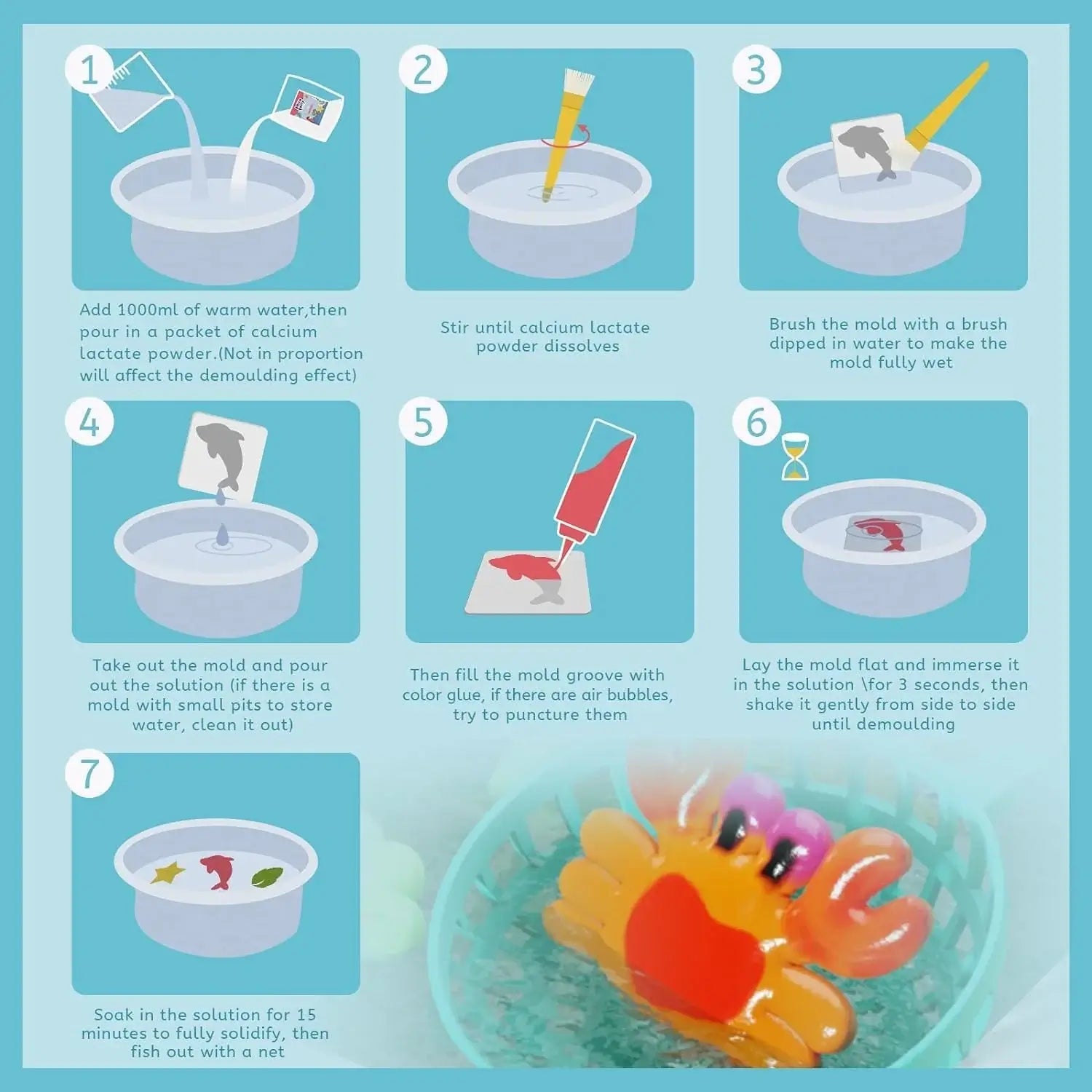 1

Add 1000ml of warm water,then pour in a packet of calcium lactate powder.(Not in proportion will affect the demoulding effect)

2

Stir until calcium lactate powder dissolves

3

Brush the mold with a brush dipped in water to make the mold fully wet

4

Take out the mold and pour out the solution (if there is a mold with small pits to store water, clean it out)

5

Then fill the mold groove with color glue, if there are air bubbles, try to puncture them

6

Lay the mold flat and immerse it in the solution \for 3 seconds, then shake it gently from side to side until demoulding

7

Soak in the solution for 15 minutes to fully solidify, then fish out with a net